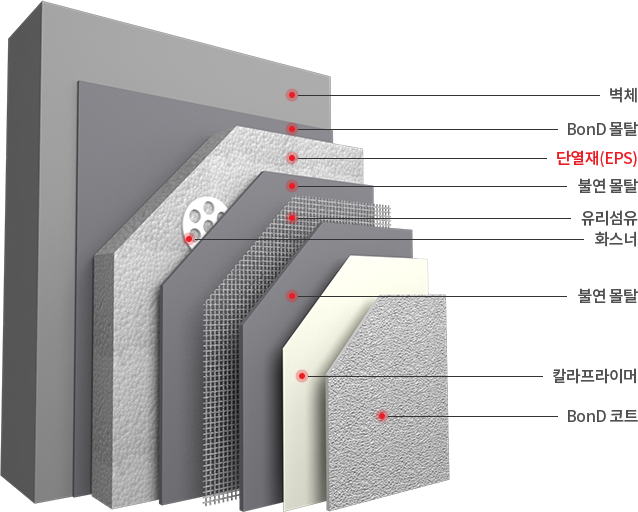 벽체
BonD 몰탈
단열재(EPS)
불연 몰탈
유리섬유
화스너
불연 몰탈
칼라프라이머
BonD 코트